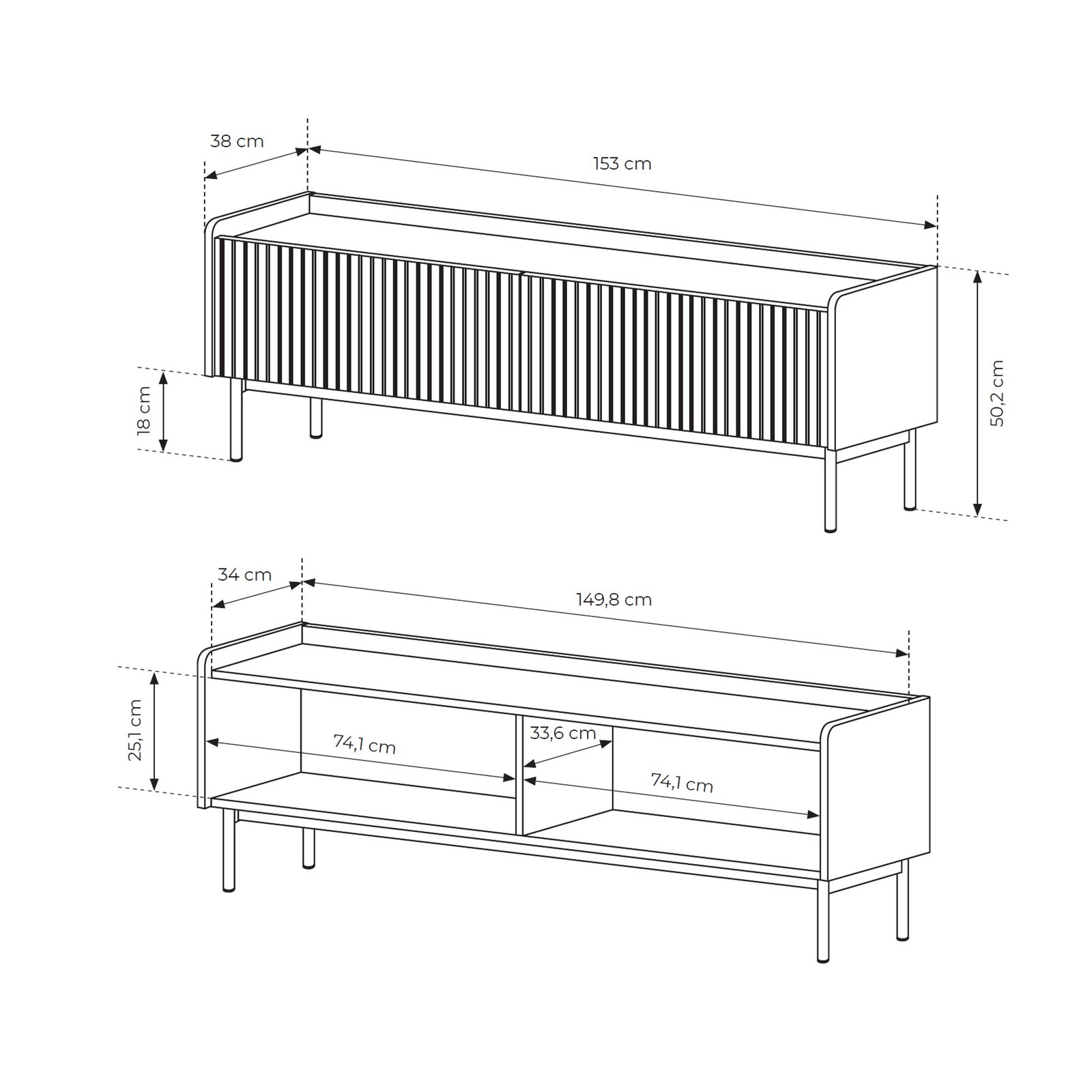 38 cm
153 cm
18 cm
50,2 cm
34 cm
149,8 cm
25,1 cm
74,1 cm
33,6 cm
74,1 cm